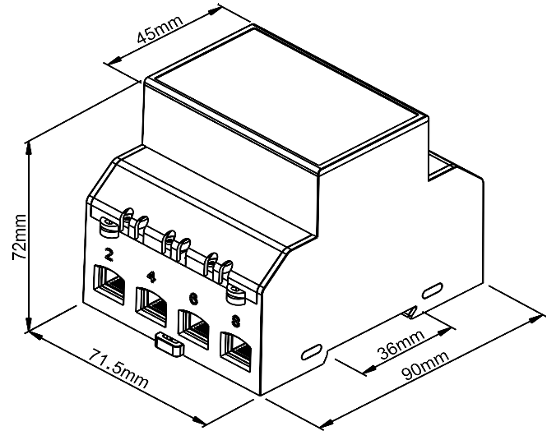 45mm
72mm
2
4
6
8
71.5mm
36mm
90mm